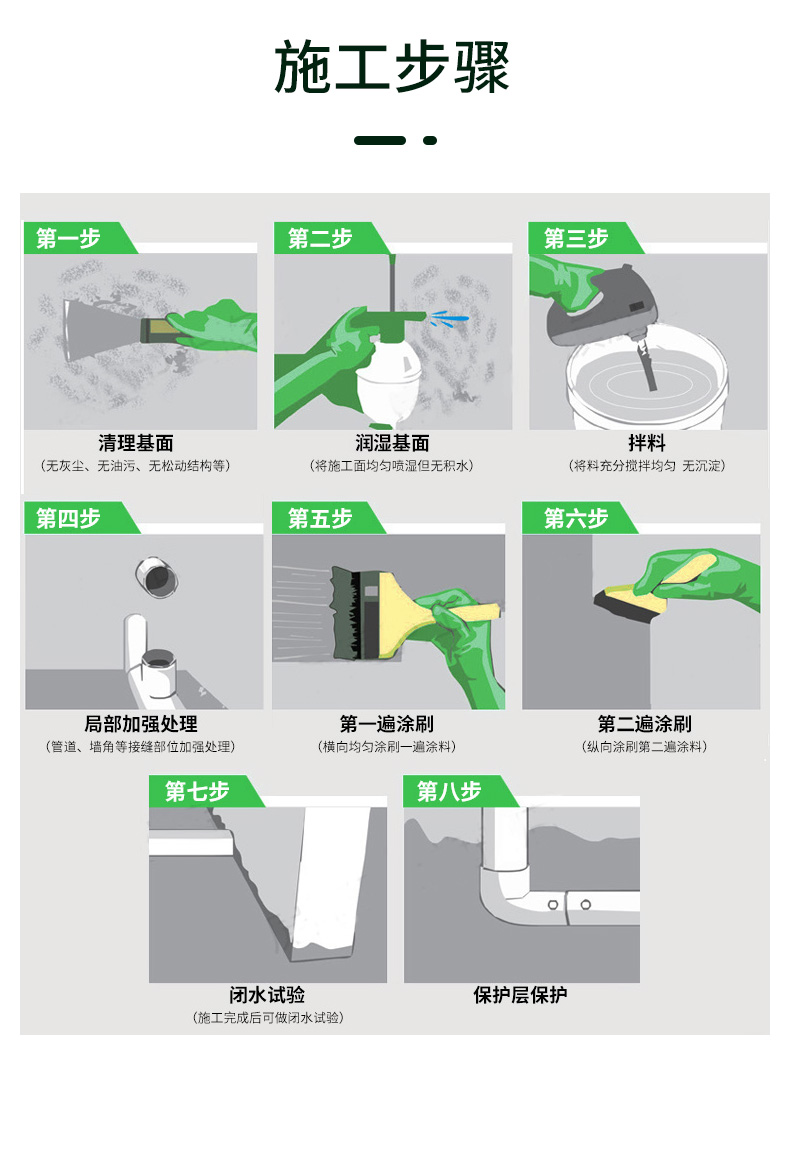 施工步骤

第一步

清理基面

（无灰尘、无油污、无松动结构等）

第二步

润湿基面

（将施工面均匀喷湿但无积水）

第三步

拌料

（将料充分搅拌均匀 无沉淀）

第四步

局部加强处理

（管道、墙角等接缝部位加强处理）

第五步

第一遍涂刷

（横向均匀涂刷一遍涂料）

第六步

第二遍涂刷

（纵向涂刷第二遍涂料）

第七步

闭水试验

（施工完成后可做闭水试验）

第八步

保护层保护