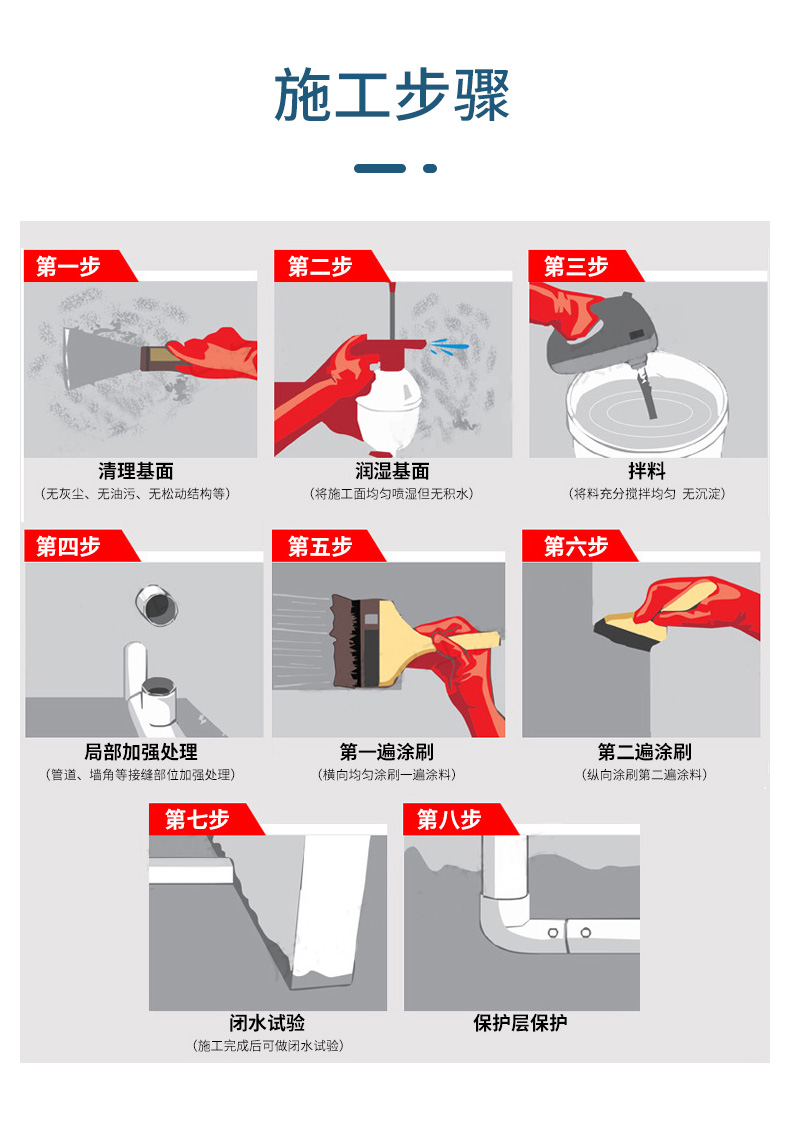 施工步骤

第一步
清理基面
（无灰尘、无油污、无松动结构等）

第二步
润湿基面
（将施工面均匀喷湿但无积水）

第三步
拌料
（将料充分搅拌均匀 无沉淀）

第四步
局部加强处理
（管道、墙角等接缝部位加强处理）

第五步
第一遍涂刷
（横向均匀涂刷一遍涂料）

第六步
第二遍涂刷
（纵向涂刷第二遍涂料）

第七步
闭水试验
（施工完成后可做闭水试验）

第八步
保护层保护